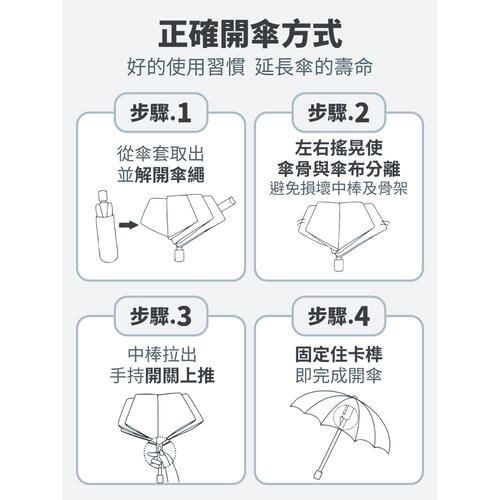 正確開傘方式
好的使用習慣 延長傘的壽命

步驟.1
從傘套取出
並解開傘繩

步驟.2
左右搖晃使
傘骨與傘布分離
避免損壞中棒及骨架

步驟.3
中棒拉出
手持開關上推

步驟.4
固定住卡榫
即完成開傘