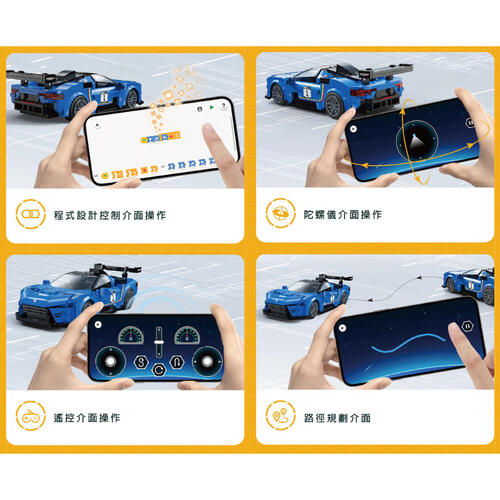 程式設計控制介面操作

陀螺儀介面操作

遙控介面操作

路徑規劃介面