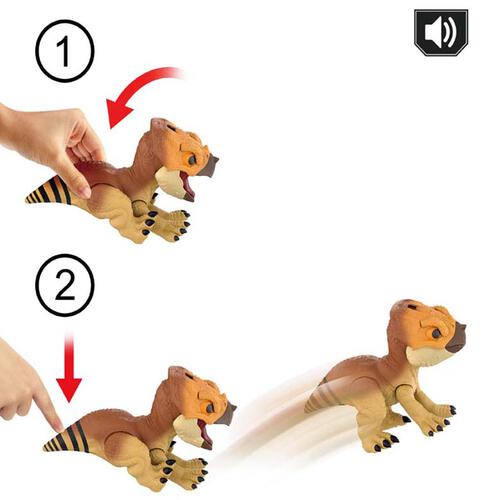 1

2