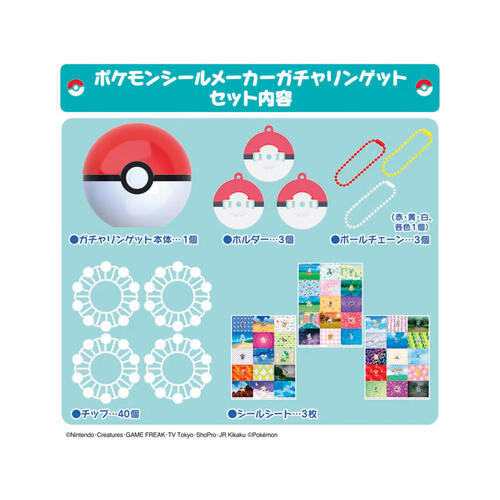 ポケモンシールメーカーガチャリングゲット
セット内容

●ガチャリングゲット本体…1個

●ホルダー…3個

(赤・黄・白、各色1個)
●ボールチェーン…3個

●チップ…40個

●シールシート…3枚

©Nintendo・Creatures・GAME FREAK・TV Tokyo・ShoPro・JR Kikaku ©Pokémon